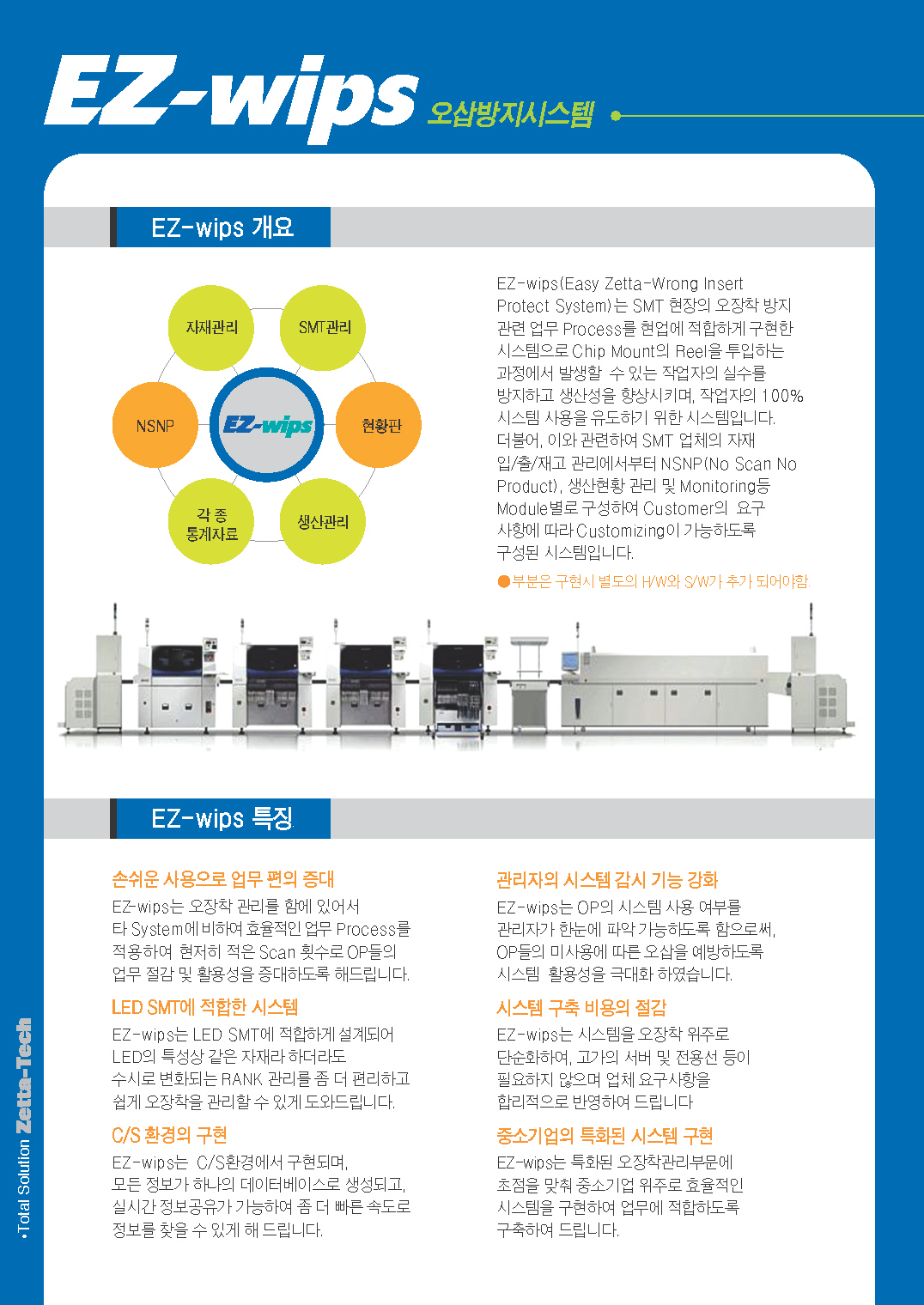 EZ-wips 오삽방지시스템

EZ-wips 개요

자재관리
SMT관리
NSNP
EZ-wips
현황판
각 종 통계자료
생산관리

EZ-wips(Easy Zetta-Wrong Insert Protect System)는 SMT 현장의 오장착 방지 관련 업무 Process를 현업에 적합하게 구현한 시스템으로 Chip Mount의 Reel을 투입하는 과정에서 발생할 수 있는 작업자의 실수를 방지하고 생산성을 향상시키며, 작업자의 100% 시스템 사용을 유도하기 위한 시스템입니다. 더불어, 이와 관련하여 SMT 업체의 자재 입/출/재고 관리에서부터 NSNP(No Scan No Product), 생산현황 관리 및 Monitoring등 Module별로 구성하여 Customer의 요구 사항에 따라 Customizing이 가능하도록 구성된 시스템입니다.

●부분은 구현시 별도의 H/W와 S/W가 추가 되어야함.

EZ-wips 특징

손쉬운 사용으로 업무 편의 증대
EZ-wips는 오장착 관리를 함에 있어서 타 System에 비하여 효율적인 업무 Process를 적용하여 현저히 적은 Scan 횟수로 OP들의 업무 절감 및 활용성을 증대하도록 해드립니다.

LED SMT에 적합한 시스템
EZ-wips는 LED SMT에 적합하게 설계되어 LED의 특성상 같은 자재라 하더라도 수시로 변화되는 RANK 관리를 좀 더 편리하고 쉽게 오장착을 관리할 수 있게 도와드립니다.

C/S 환경의 구현
EZ-wips는 C/S환경에서 구현되며, 모든 정보가 하나의 데이터베이스로 생성되고, 실시간 정보공유가 가능하여 좀 더 빠른 속도로 정보를 찾을 수 있게 해 드립니다.

관리자의 시스템 감시 기능 강화
EZ-wips는 OP의 시스템 사용 여부를 관리자가 한눈에 파악 가능하도록 함으로써, OP들의 미사용에 따른 오삽을 예방하도록 시스템 활용성을 극대화 하였습니다.

시스템 구축 비용의 절감
EZ-wips는 시스템을 오장착 위주로 단순화하여, 고가의 서버 및 전용선 등이 필요하지 않으며 업체 요구사항을 합리적으로 반영하여 드립니다

중소기업의 특화된 시스템 구현
EZ-wips는 특화된 오장착관리부문에 초점을 맞춰 중소기업 위주로 효율적인 시스템을 구현하여 업무에 적합하도록 구축하여 드립니다.

•Total Solution Zetta-Tech