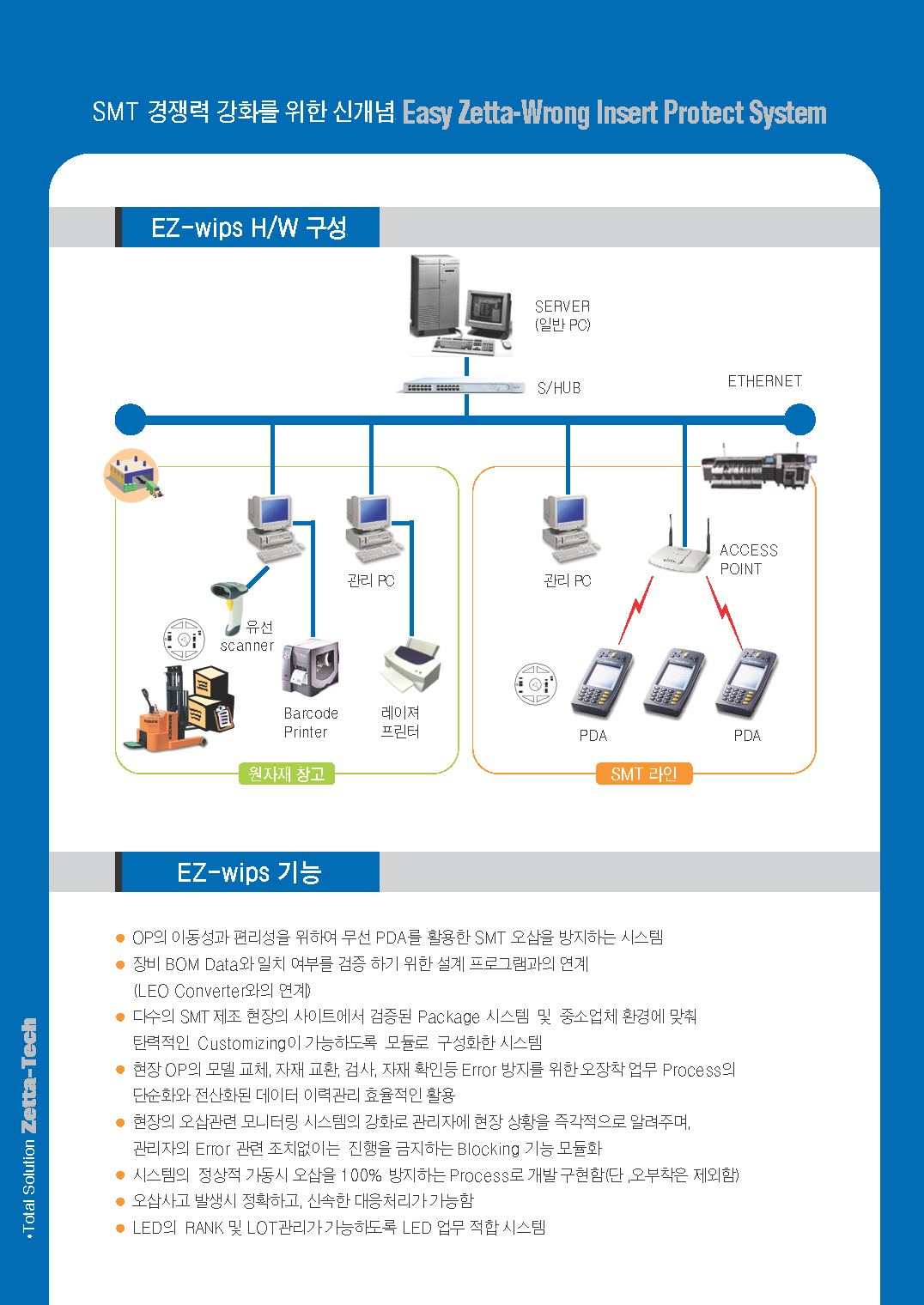 SMT 경쟁력 강화를 위한 신개념 Easy Zetta-Wrong Insert Protect System

EZ-wips H/W 구성

SERVER
(일반 PC)

S/HUB

ETHERNET

관리 PC

유선
scanner

Barcode
Printer

레이져
프린터

원자재 창고

관리 PC

ACCESS
POINT

PDA

PDA

SMT 라인

EZ-wips 기능

● OP의 이동성과 편리성을 위하여 무선 PDA를 활용한 SMT 오삽을 방지하는 시스템
● 장비 BOM Data와 일치 여부를 검증 하기 위한 설계 프로그램과의 연계
(LEO Converter와의 연계)
● 다수의 SMT 제조 현장의 사이트에서 검증된 Package 시스템 및 중소업체 환경에 맞춰
탄력적인 Customizing이 가능하도록 모듈로 구성화한 시스템
● 현장 OP의 모델 교체, 자재 교환, 검사, 자재 확인등 Error 방지를 위한 오장착 업무 Process의
단순화와 전산화된 데이터 이력관리 효율적인 활용
● 현장의 오삽관련 모니터링 시스템의 강화로 관리자에 현장 상황을 즉각적으로 알려주며,
관리자의 Error 관련 조치없이는 진행을 금지하는 Blocking 기능 모듈화
● 시스템의 정상적 가동시 오삽을 100% 방지하는 Process로 개발 구현함(단 ,오부착은 제외함)
● 오삽사고 발생시 정확하고, 신속한 대응처리가 가능함
● LED의 RANK 및 LOT관리가 가능하도록 LED 업무 적합 시스템

•Total Solution Zetta-Tech